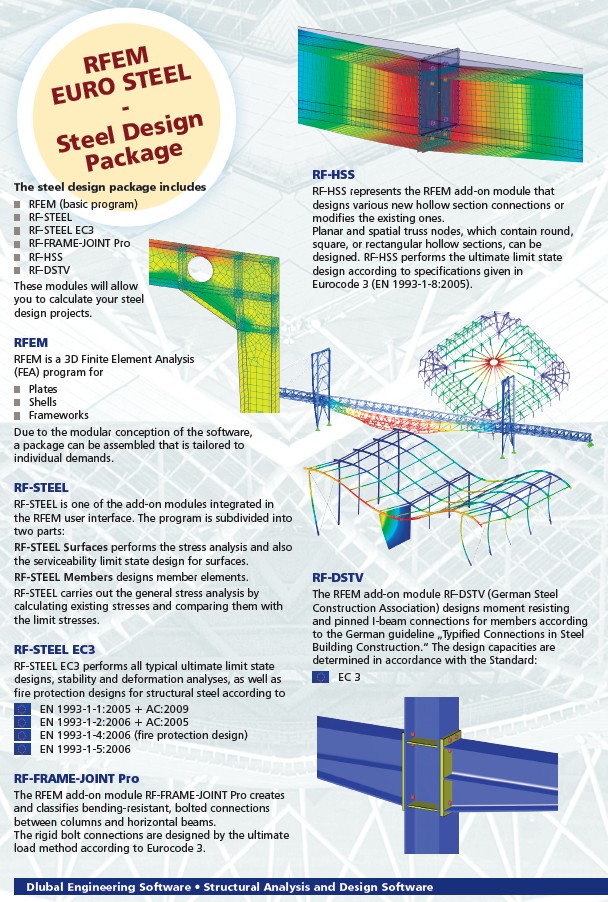 RFEM
EURO STEEL
-
Steel Design Package

The steel design package includes
RFEM (basic program)
RF-STEEL
RF-STEEL EC3
RF-FRAME-JOINT Pro
RF-HSS
RF-DSTV
These modules will allow you to calculate your steel design projects.

RFEM
RFEM is a 3D Finite Element Analysis (FEA) program for
Plates
Shells
Frameworks
Due to the modular conception of the software, a package can be assembled that is tailored to individual demands.

RF-STEEL
RF-STEEL is one of the add-on modules integrated in the RFEM user interface. The program is subdivided into two parts:
RF-STEEL Surfaces performs the stress analysis and also the serviceability limit state design for surfaces.
RF-STEEL Members designs member elements.
RF-STEEL carries out the general stress analysis by calculating existing stresses and comparing them with the limit stresses.

RF-STEEL EC3
RF-STEEL EC3 performs all typical ultimate limit state designs, stability and deformation analyses, as well as fire protection designs for structural steel according to
EN 1993-1-1:2005 + AC:2009
EN 1993-1-2:2006 + AC:2005
EN 1993-1-4:2006 (fire protection design)
EN 1993-1-5:2006

RF-FRAME-JOINT Pro
The RFEM add-on module RF-FRAME-JOINT Pro creates and classifies bending-resistant, bolted connections between columns and horizontal beams.
The rigid bolt connections are designed by the ultimate load method according to Eurocode 3.

RF-HSS
RF-HSS represents the RFEM add-on module that designs various new hollow section connections or modifies the existing ones.
Planar and spatial truss nodes, which contain round, square, or rectangular hollow sections, can be designed. RF-HSS performs the ultimate limit state design according to specifications given in Eurocode 3 (EN 1993-1-8:2005).

RF-DSTV
The RFEM add-on module RF-DSTV (German Steel Construction Association) designs moment resisting and pinned I-beam connections for members according to the German guideline „Typified Connections in Steel Building Construction." The design capacities are determined in accordance with the Standard:
EC 3

Dlubal Engineering Software • Structural Analysis and Design Software